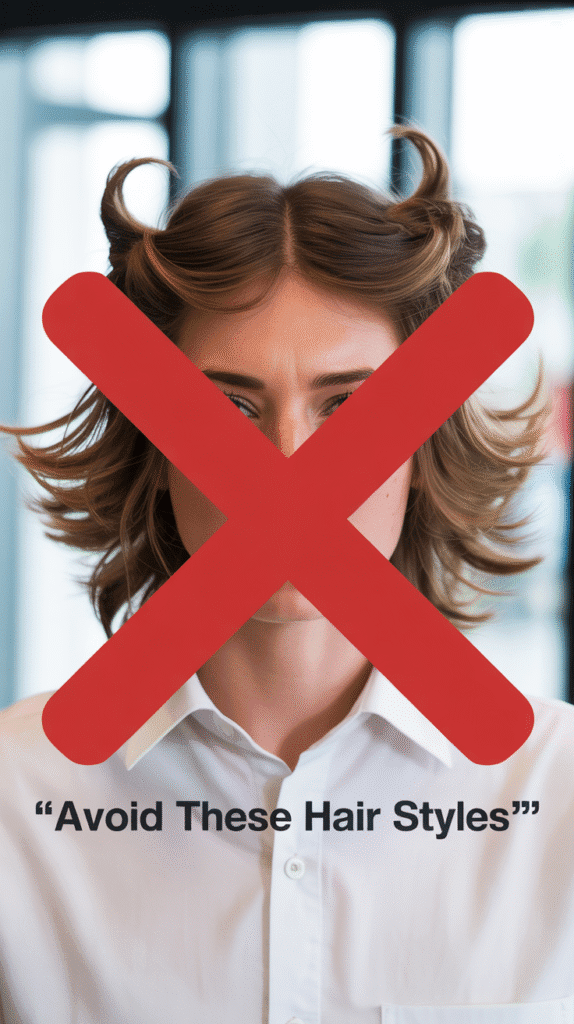 “Avoid These Hair Styles”’