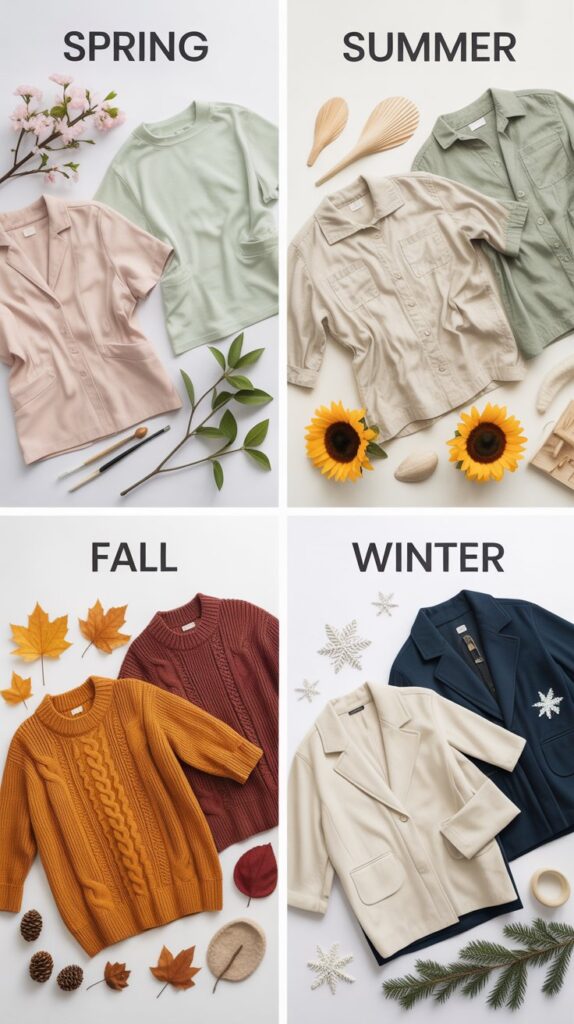 SPRING

SUMMER

FALL

WINTER