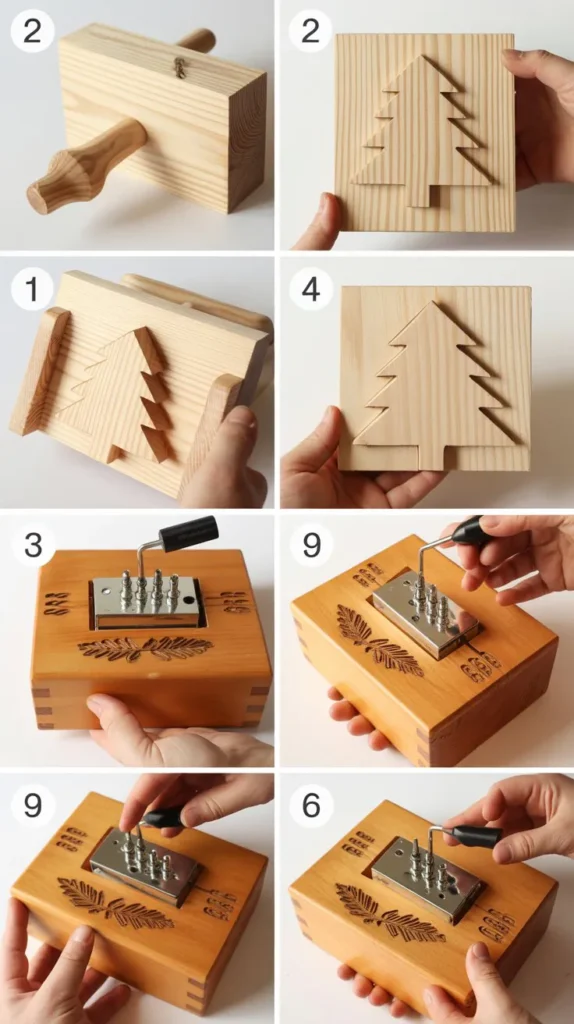 2

2

1

4

3

9

9

6