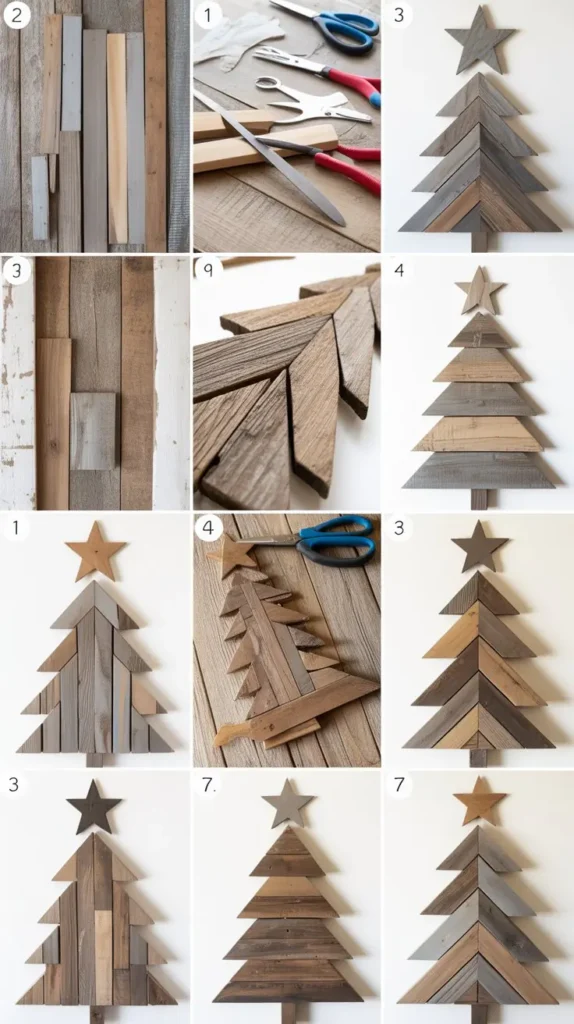 2

1

3

3

9

4

1

4

3

3

7.

7