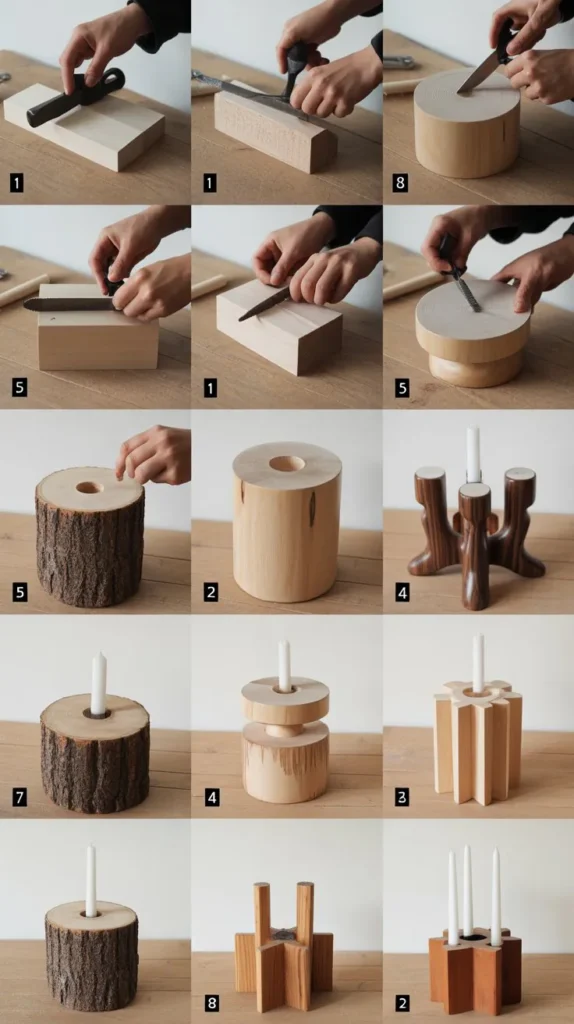 1
1
8
5
1
5
5
2
4
7
4
3
8
2