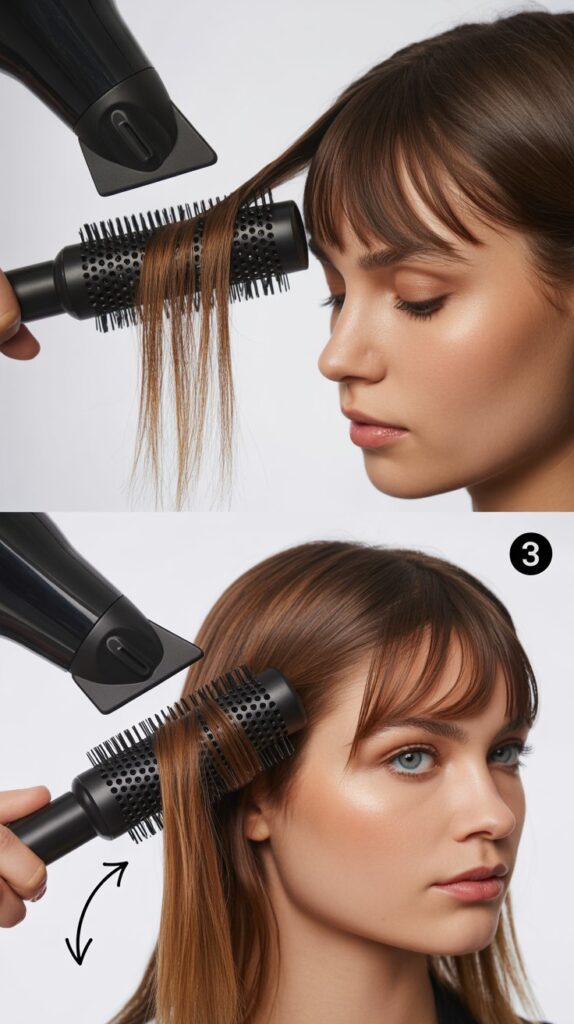 3