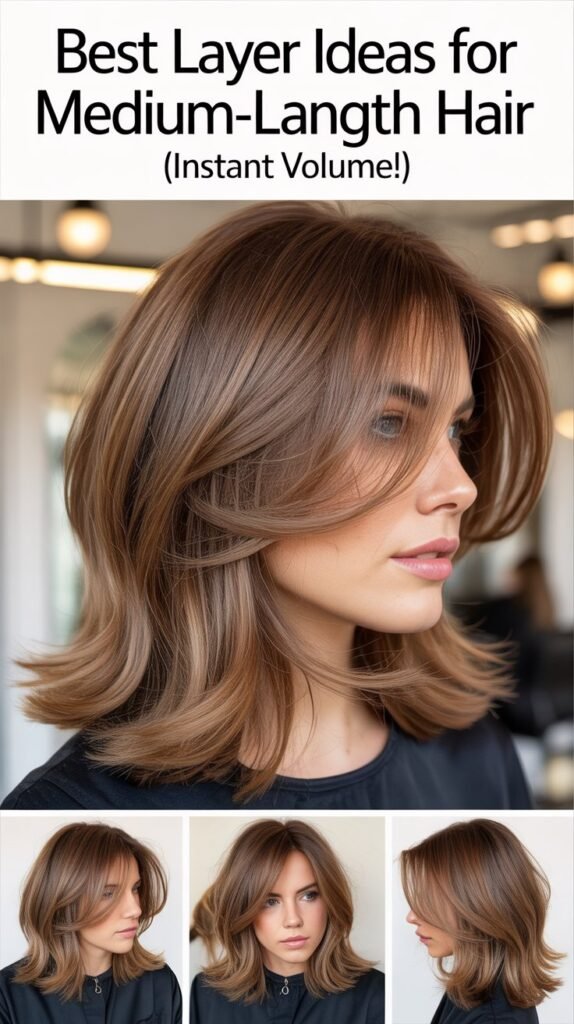 Best Layer Ideas for Medium-Langth Hair
(Instant Volume!)