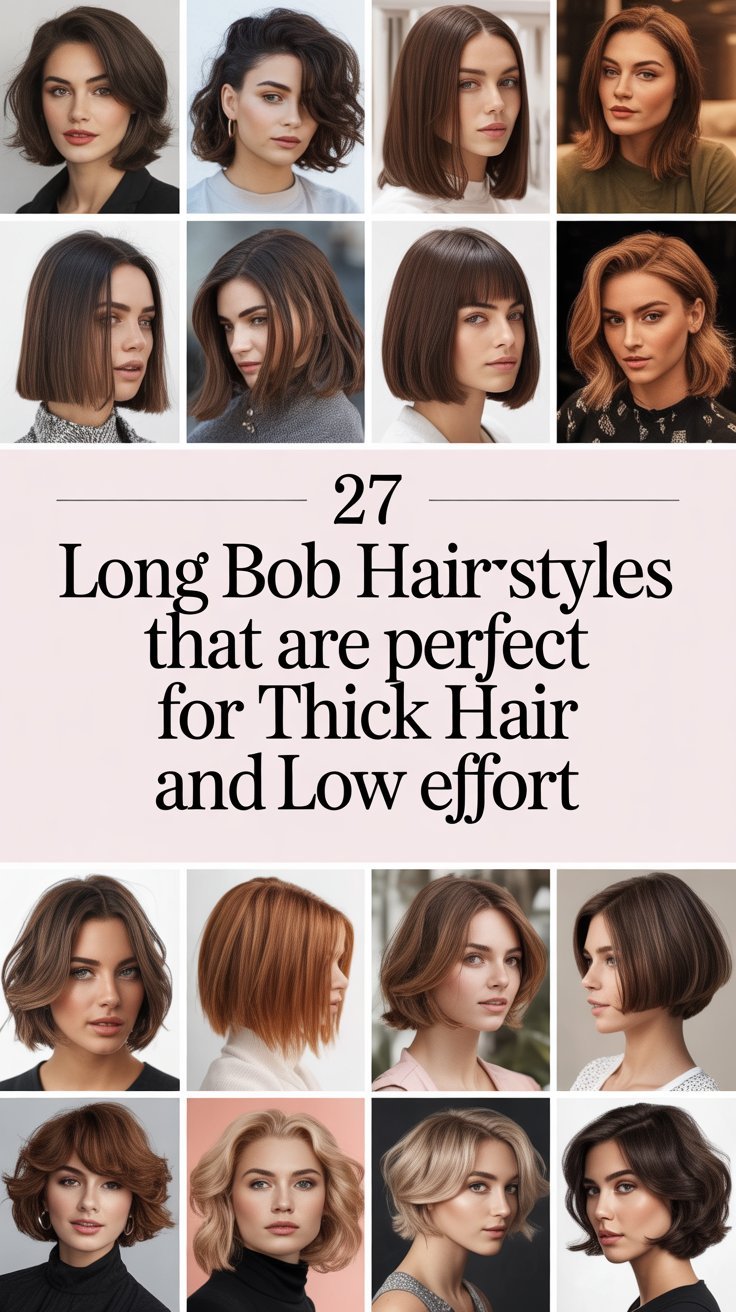 27

Long Bob Hair-styles that are perfect for Thick Hair and Low effort